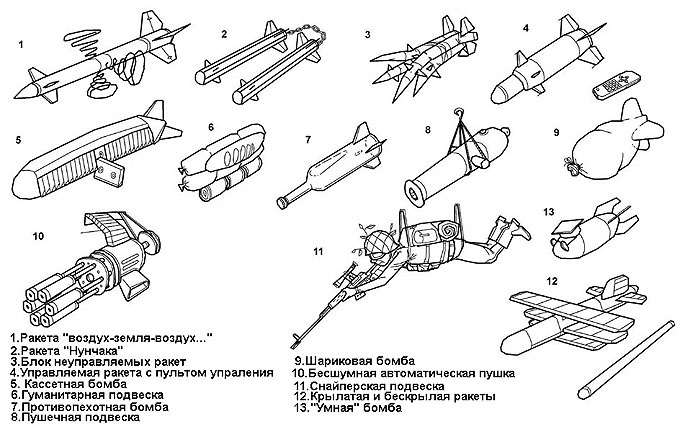 1
2
3
4
5
6
7
8
9
10
11
13
12

1.Ракета "воздух-земля-воздух..."
2.Ракета "Нунчака"
3.Блок неуправляемых ракет
4.Управляемая ракета с пультом упраления
5. Кассетная бомба
6.Гуманитарная подвеска
7.Противопехотная бомба
8.Пушечная подвеска

9.Шариковая бомба
10.Бесшумная автоматическая пушка
11.Снайперская подвеска
12.Крылатая и бескрылая ракеты
13."Умная" бомба